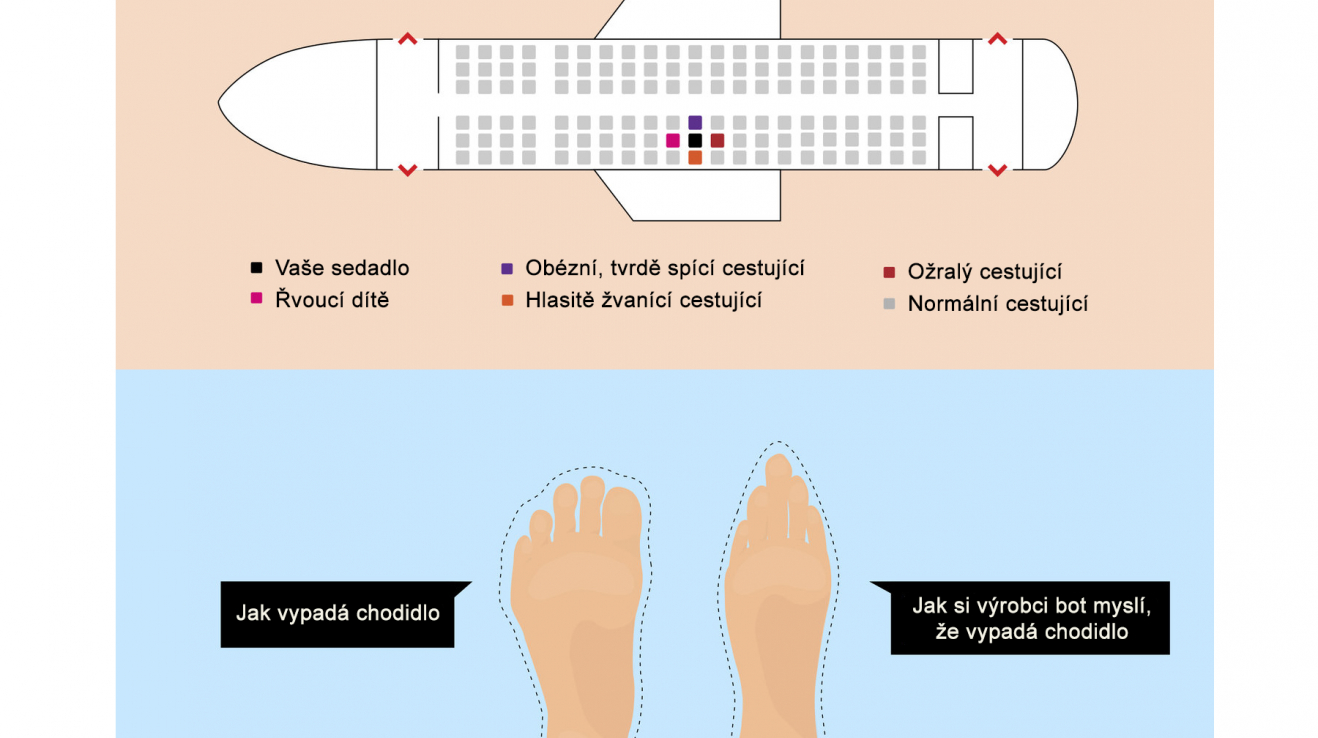 Vaše sedadlo
Řvoucí dítě
Obézní, tvrdě spící cestující
Hlasitě žvanící cestující
Ožralý cestující
Normální cestující

Jak vypadá chodidlo

Jak si výrobci bot myslí, že vypadá chodidlo