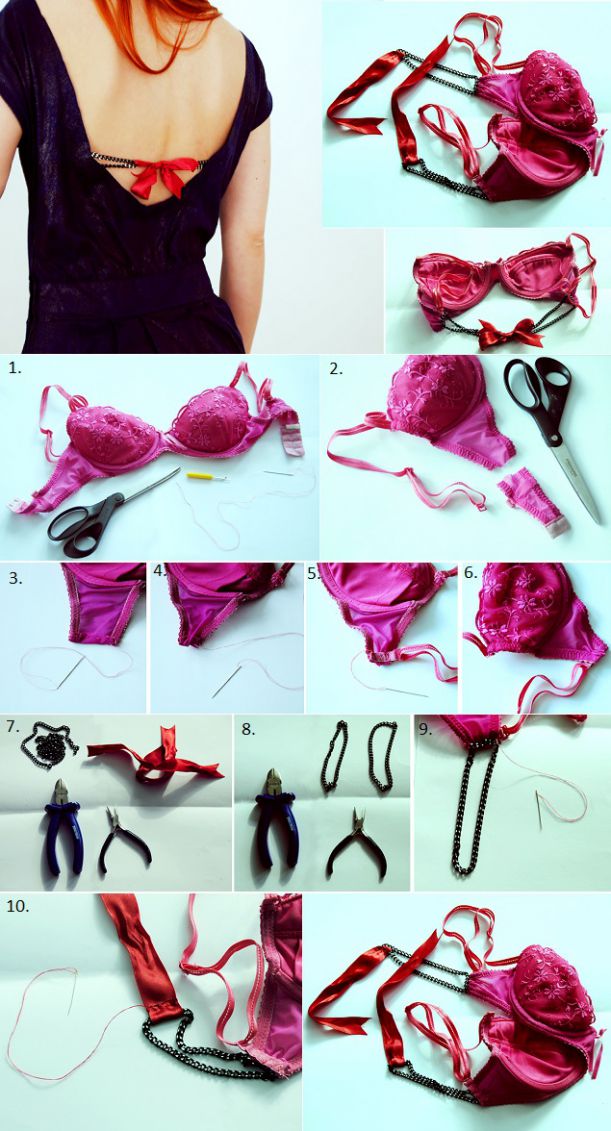 1.

2.

3.

4.

5.

6.

7.

8.

9.

10.